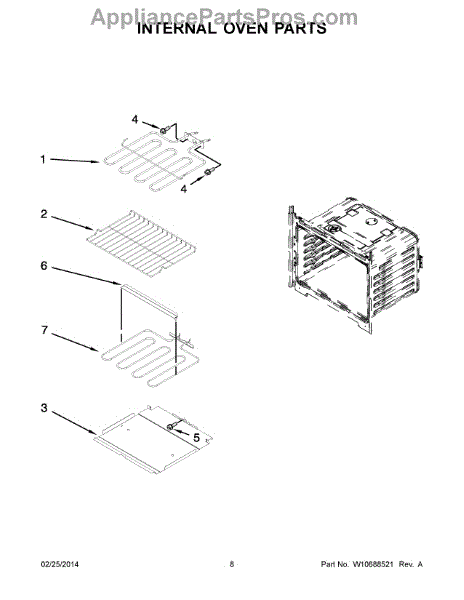 AppliancePartsPros.com
INTERNAL OVEN PARTS

4
1
4
2
6
7
3
5

02/25/2014
- 8 -
Part No. W10688521 Rev. A