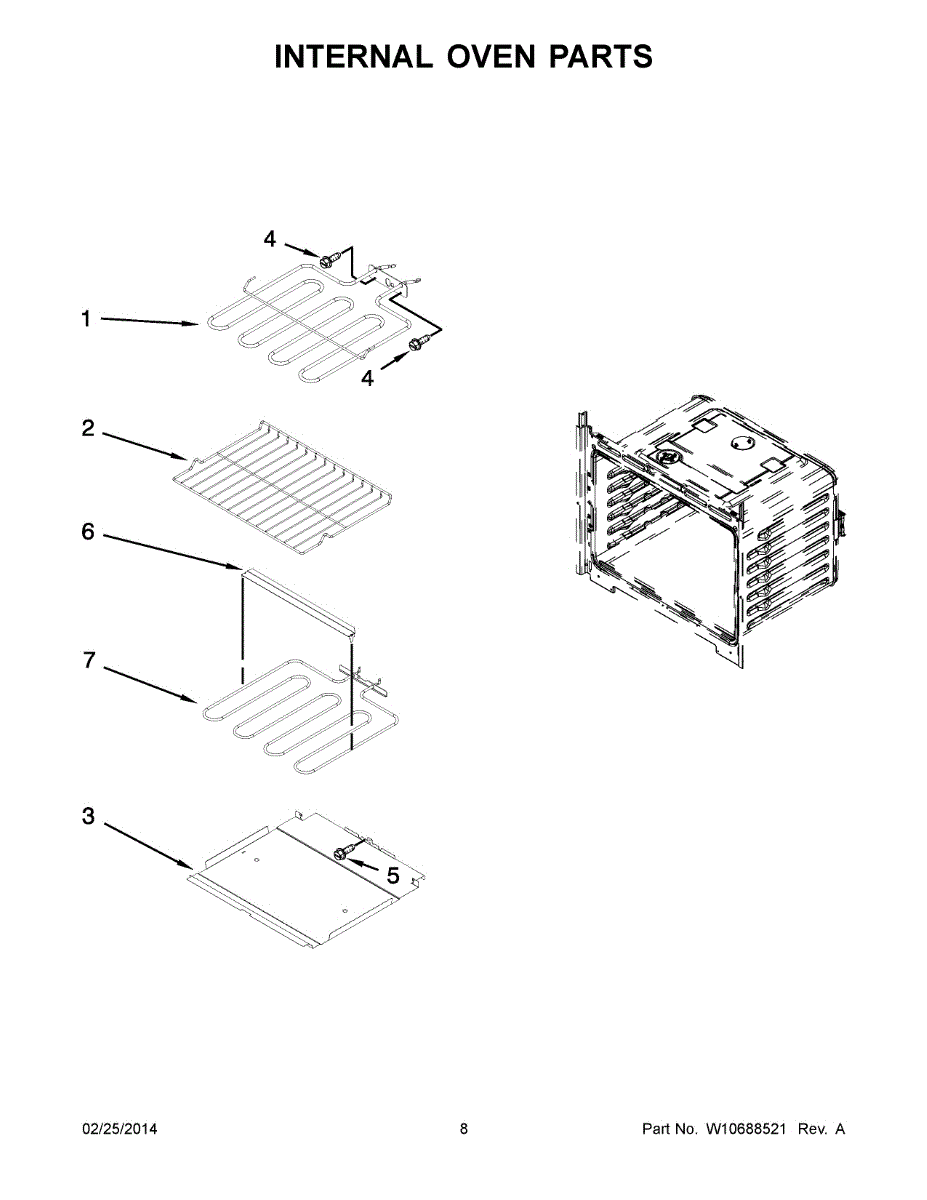 INTERNAL OVEN PARTS

4

1

4

2

6

7

3

5

02/25/2014

8

Part No. W10688521 Rev. A