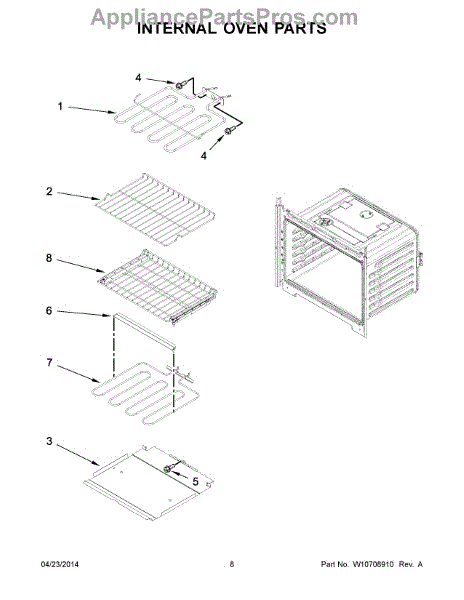 AppliancePartsPros.com
INTERNAL OVEN PARTS

4
1
4
2
8
6
7
3
5

04/23/2014 - 8 - Part No. W10708910 Rev. A