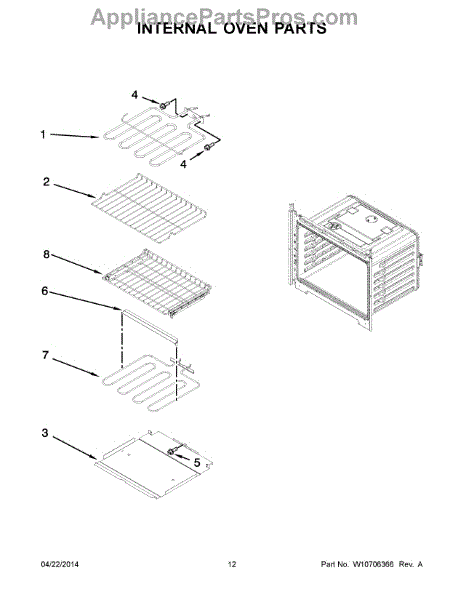 AppliancePartsPros.com
INTERNAL OVEN PARTS

4
1
4
2
8
6
7
3
5

04/22/2014
12
Part No. W10706366 Rev. A