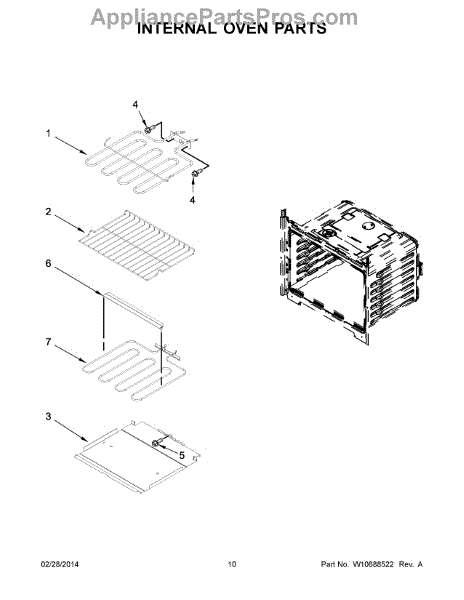 AppliancePartsPros.com

INTERNAL OVEN PARTS

4

1

4

2

6

7

3

5

02/28/2014

10

Part No. W10688522 Rev. A