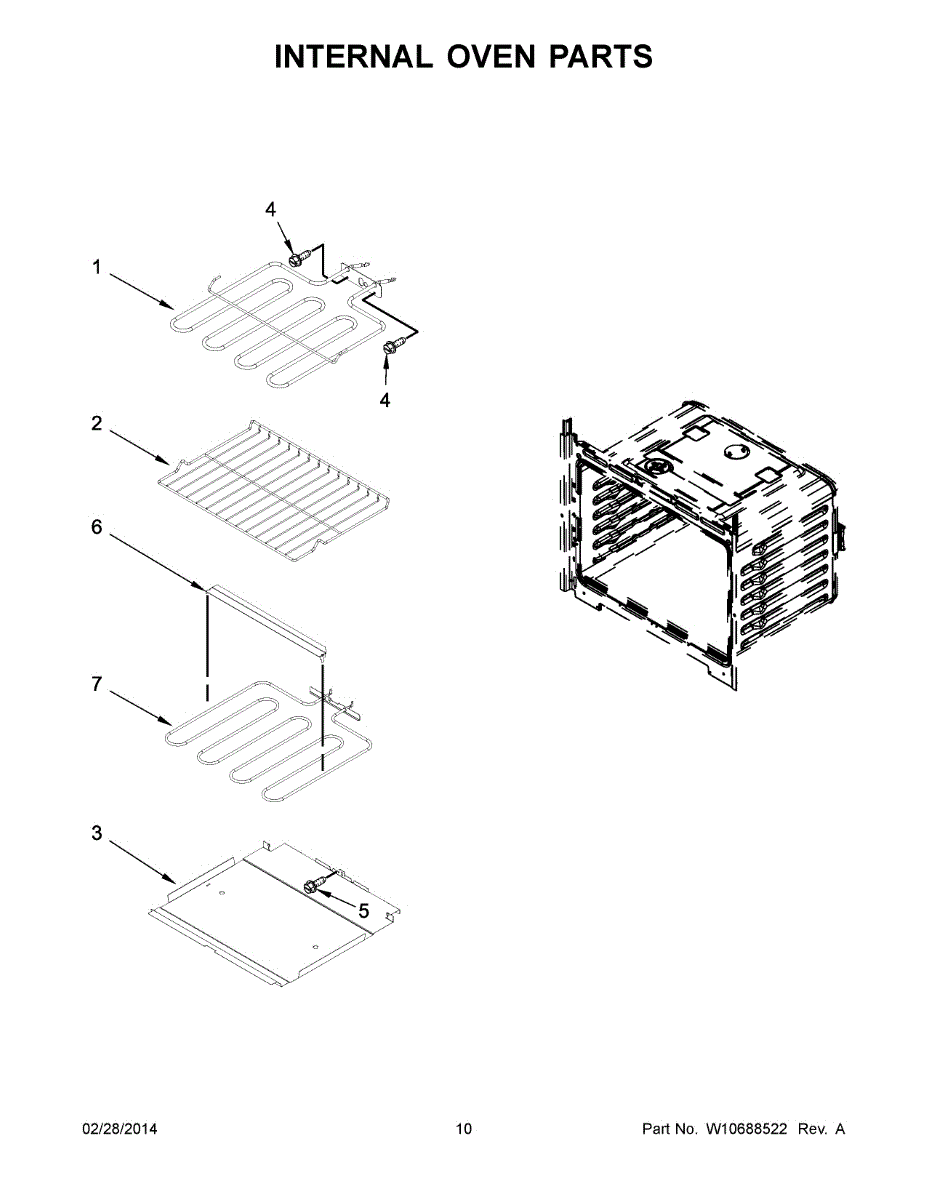 INTERNAL OVEN PARTS

4

1

4

2

6

7

3

5

02/28/2014

10

Part No. W10688522 Rev. A