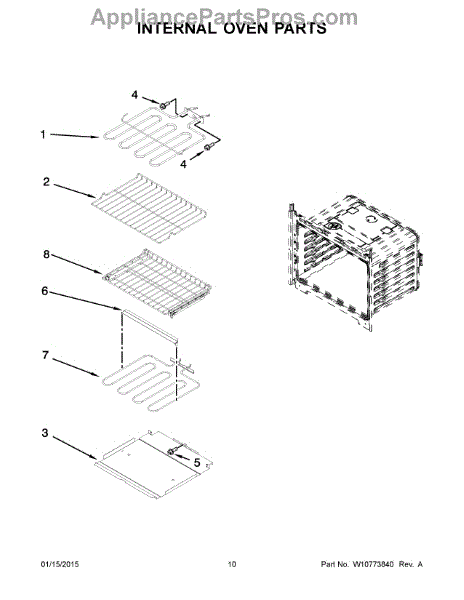 AppliancePartsPros.com
INTERNAL OVEN PARTS

4
1
4
2
8
6
7
3
5

01/15/2015
10
Part No. W10773840 Rev. A