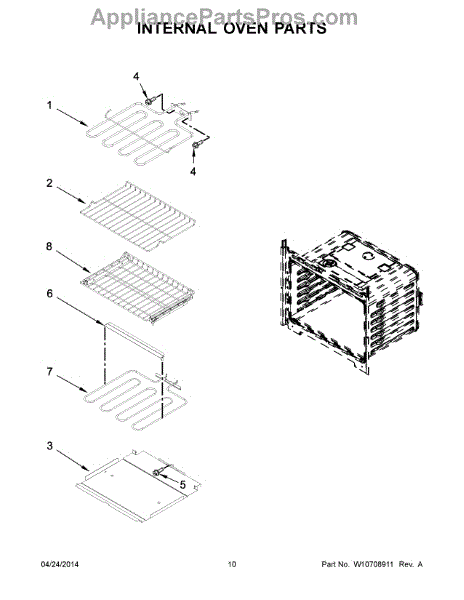 AppliancePartsPros.com
INTERNAL OVEN PARTS

4
1
4
2
8
6
7
3
5

04/24/2014
10
Part No. W10708911 Rev. A