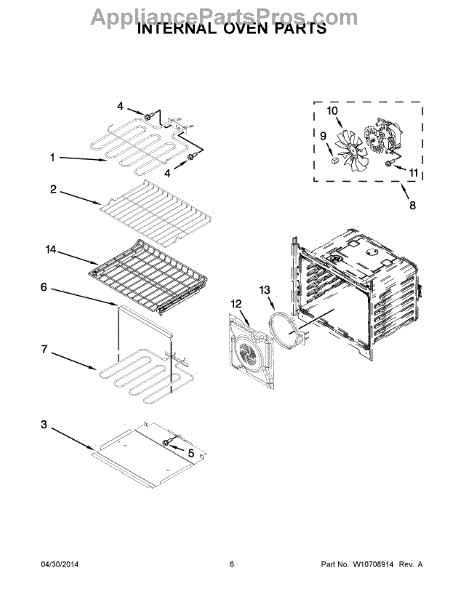 AppliancePartsPros.com
INTERNAL OVEN PARTS

4
1
4
2
14
6
7
3
5
10
9
11
8
13
12

04/30/2014
6
Part No. W10708914 Rev. A