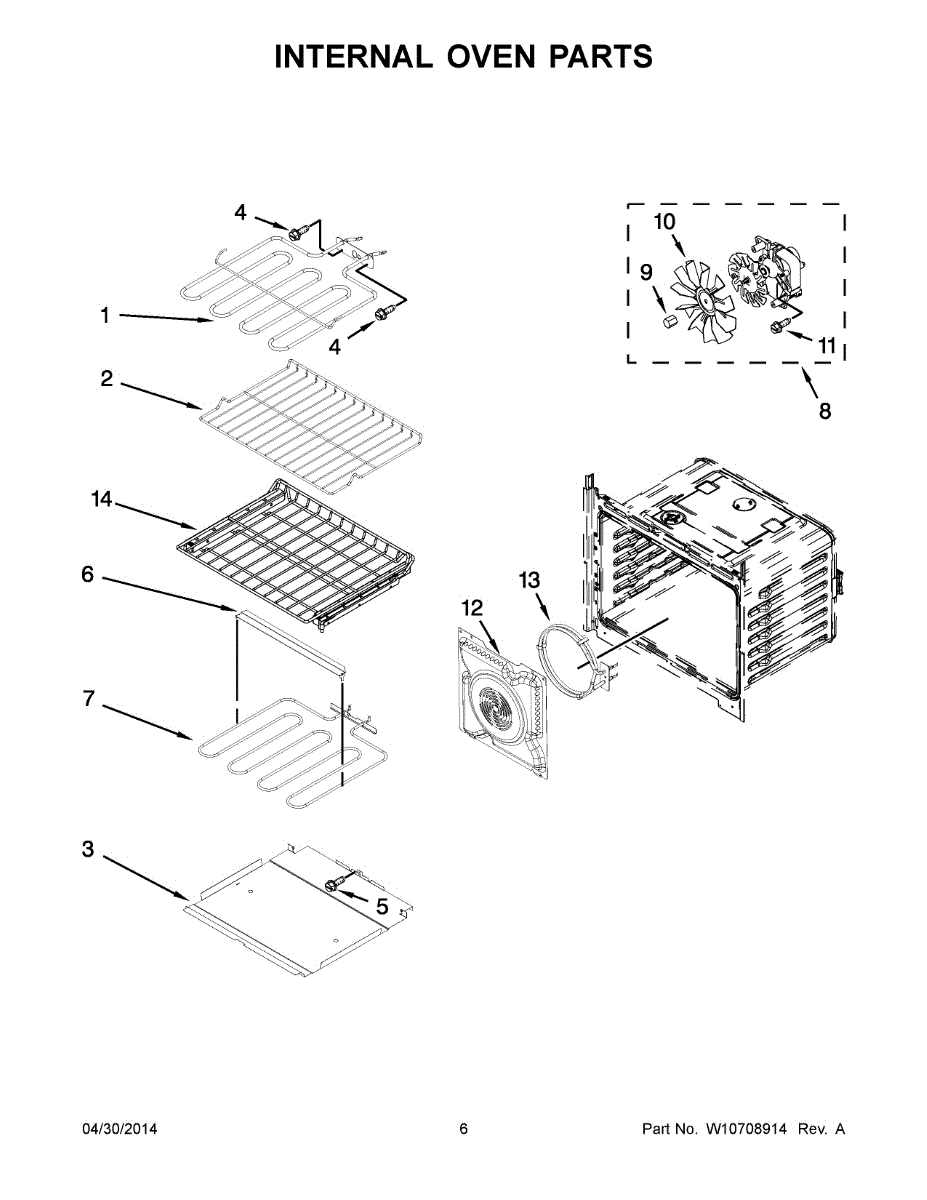 INTERNAL OVEN PARTS

4

1

4

2

14

6

7

3

5

10

9

11

8

13

12

04/30/2014

6

Part No. W10708914 Rev. A