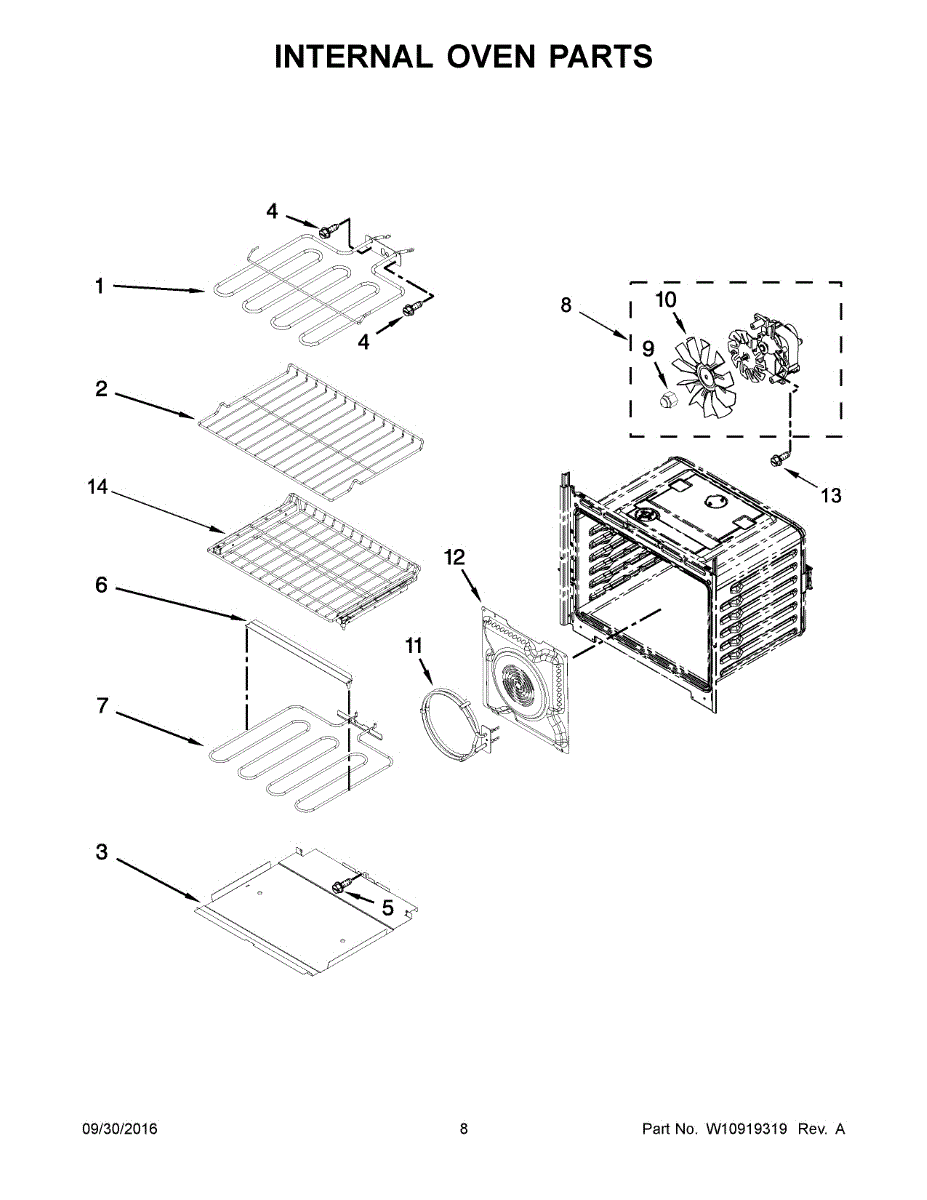 INTERNAL OVEN PARTS

4

1

4

8

10

9

2

13

14

12

6

11

7

3

5

09/30/2016

8

Part No. W10919319 Rev. A