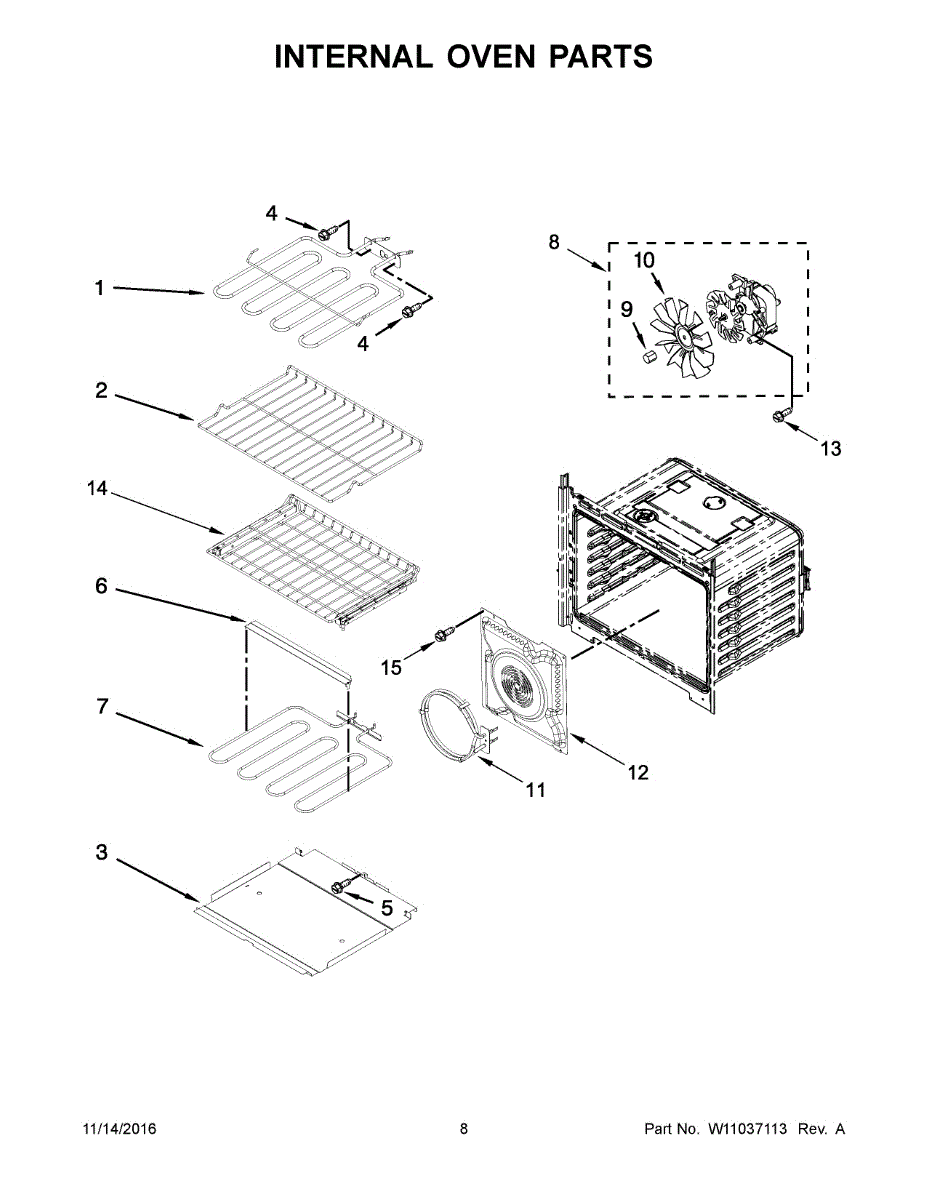 INTERNAL OVEN PARTS

4
1
4
8
10
9
13
2
14
6
15
7
12
11
3
5

11/14/2016

8

Part No. W11037113 Rev. A