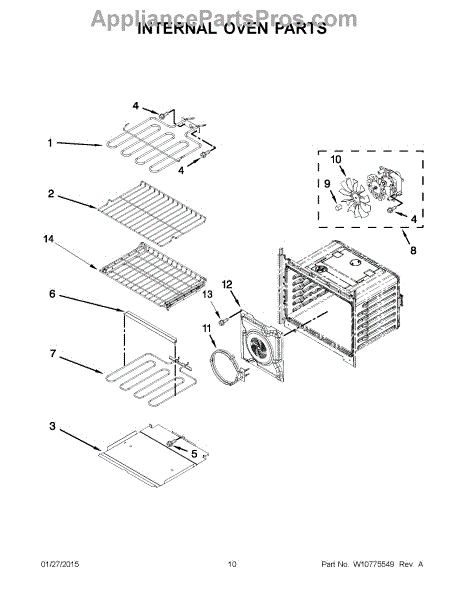 AppliancePartsPros.com
INTERNAL OVEN PARTS

4
1
4
10
9
4
8
2
14
6
12
13
11
7
3
5

01/27/2015 10 Part No. W10775549 Rev. A