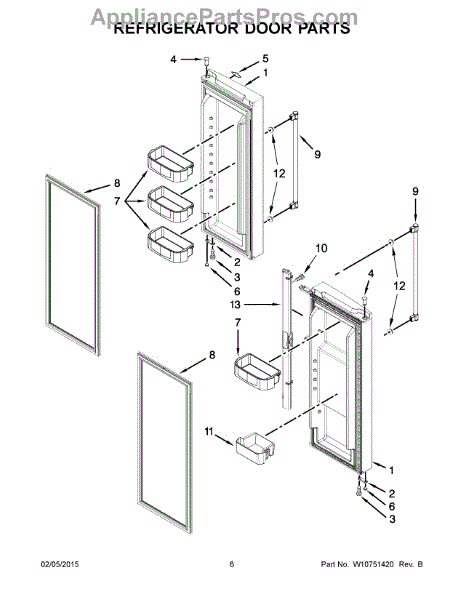 AppliancePartsPros.com
REFRIGERATOR DOOR PARTS

4
5
1
9
12
8
7
2
3
6
9
10
4
12
13
7
8
11
1
2
6
3

02/05/2015
6
Part No. W10751420 Rev. B