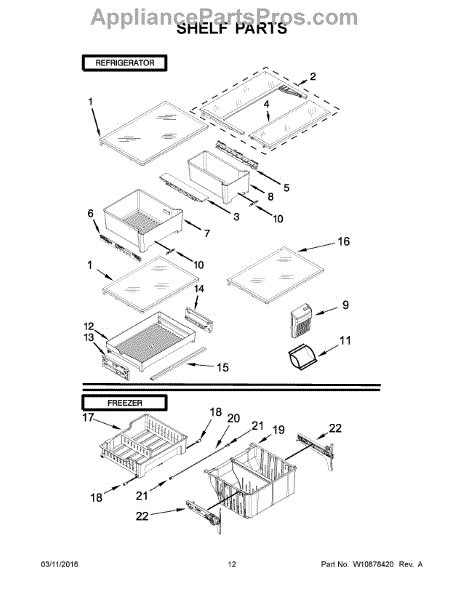 AppliancePartsPros.com
SHELF PARTS

REFRIGERATOR

1
2
4
5
8
3
10
6
7
10
16
1
14
9
12
13
11
15

FREEZER

17
18
20
21
19
22
18
21
22

03/11/2016
12
Part No. W10878420 Rev. A