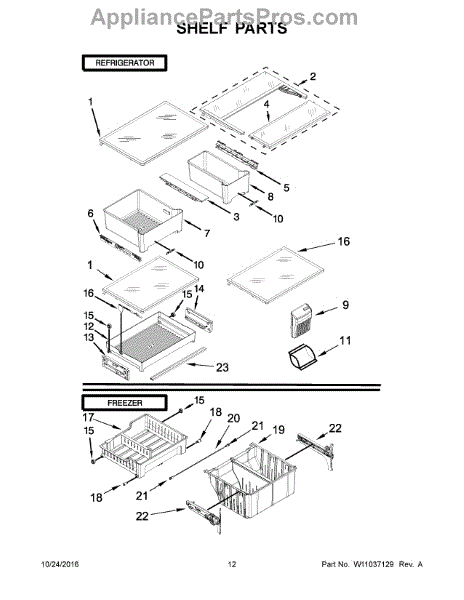 AppliancePartsPros.com
SHELF PARTS

REFRIGERATOR

1
2
4
5
8
3
10
6
7
10
16
1
16
15
14
15
12
13
9
11
23

FREEZER

15
17
18
20
21
19
22
15
18
21
22

10/24/2016
12
Part No. W11037129 Rev. A