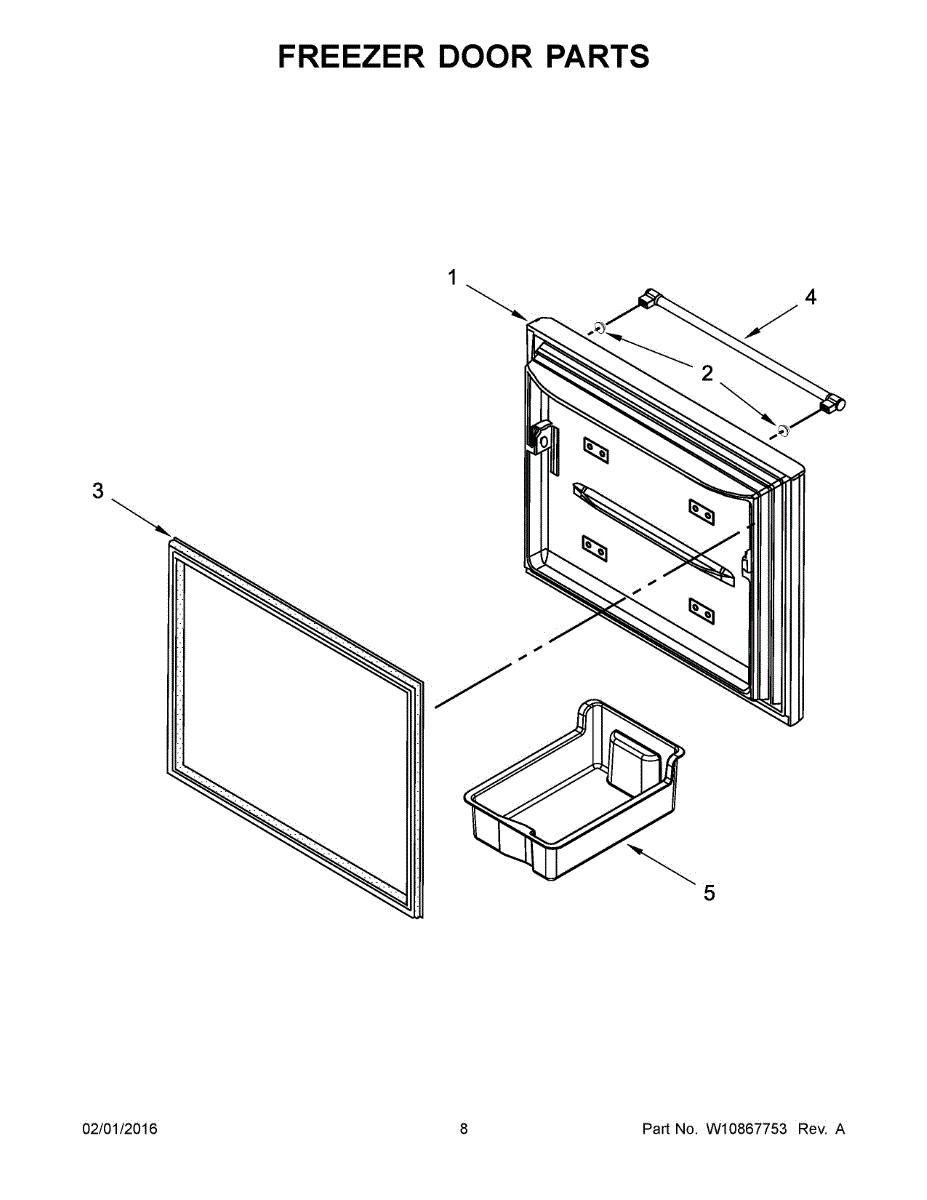 FREEZER DOOR PARTS

1

4

2

3

5

02/01/2016

8

Part No. W10867753 Rev. A