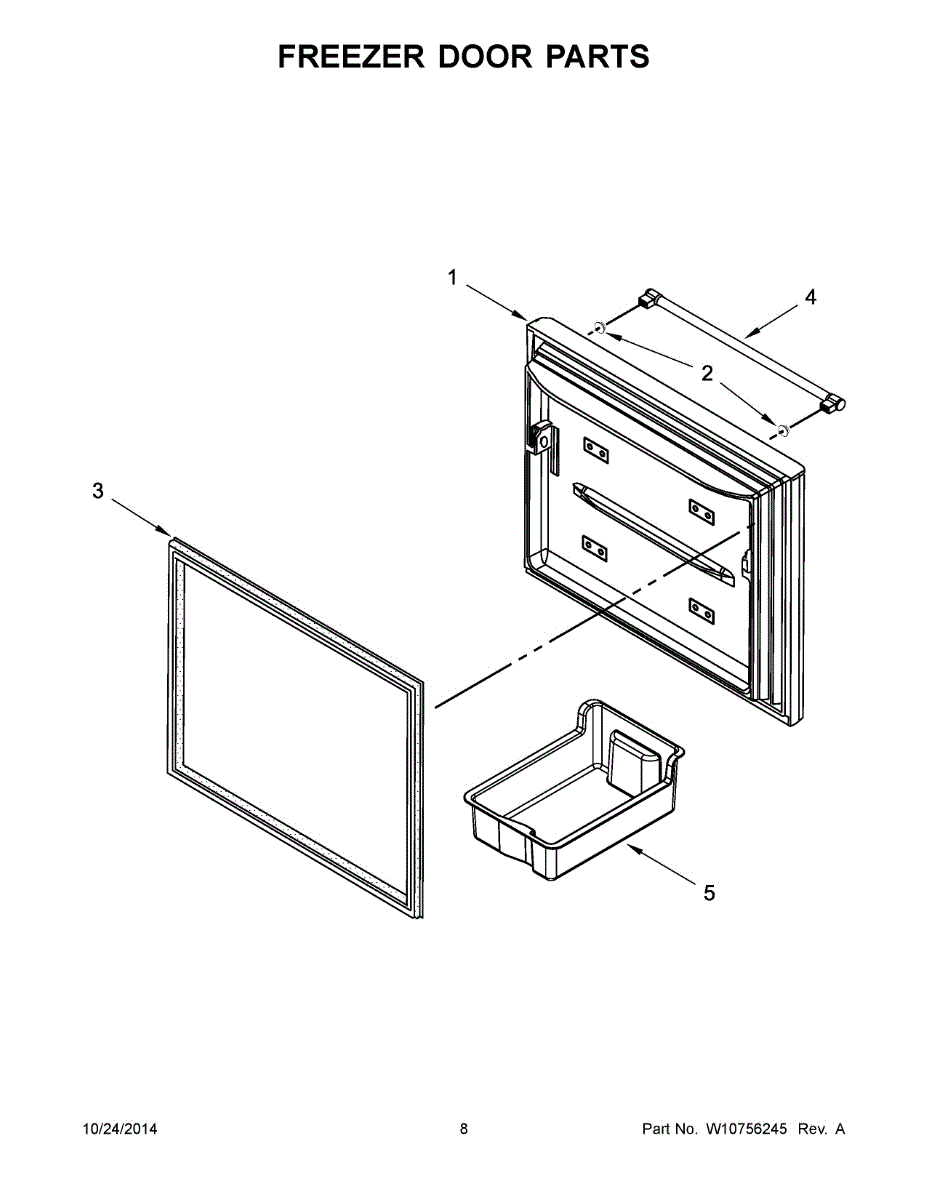 FREEZER DOOR PARTS

1

4

2

3

5

10/24/2014

8

Part No. W10756245 Rev. A