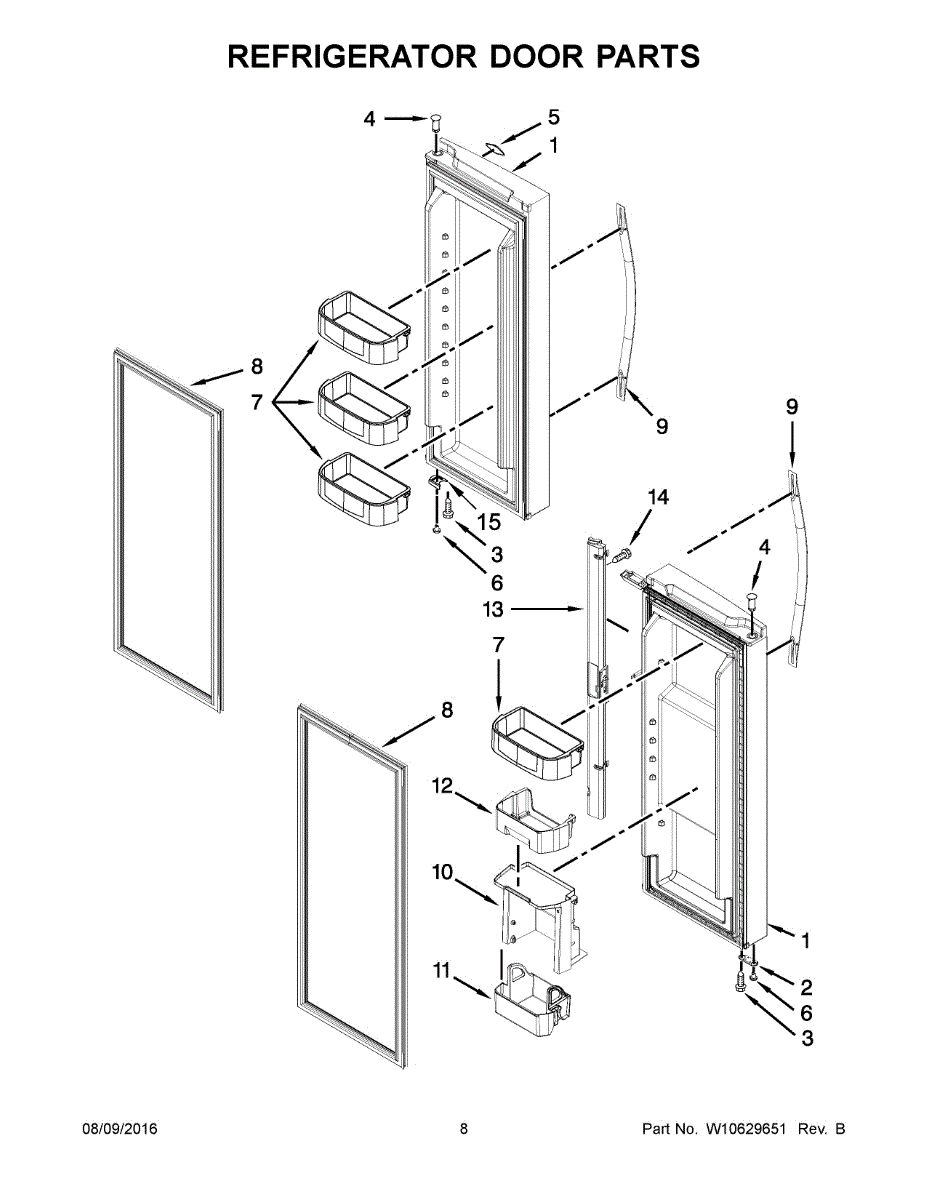 REFRIGERATOR DOOR PARTS

4
5
1
8
7
9
15
3
6
9
14
4
13
7
8
12
10
11
1
2
6
3

08/09/2016
8
Part No. W10629651 Rev. B