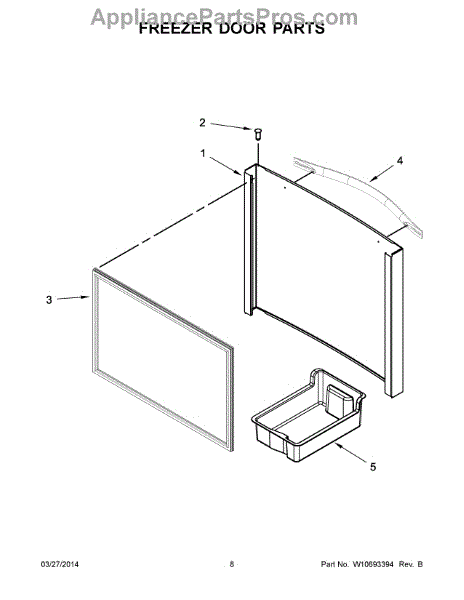 AppliancePartsPros.com
FREEZER DOOR PARTS

2

1

4

3

5

03/27/2014 - 8 - Part No. W10693394 Rev. B