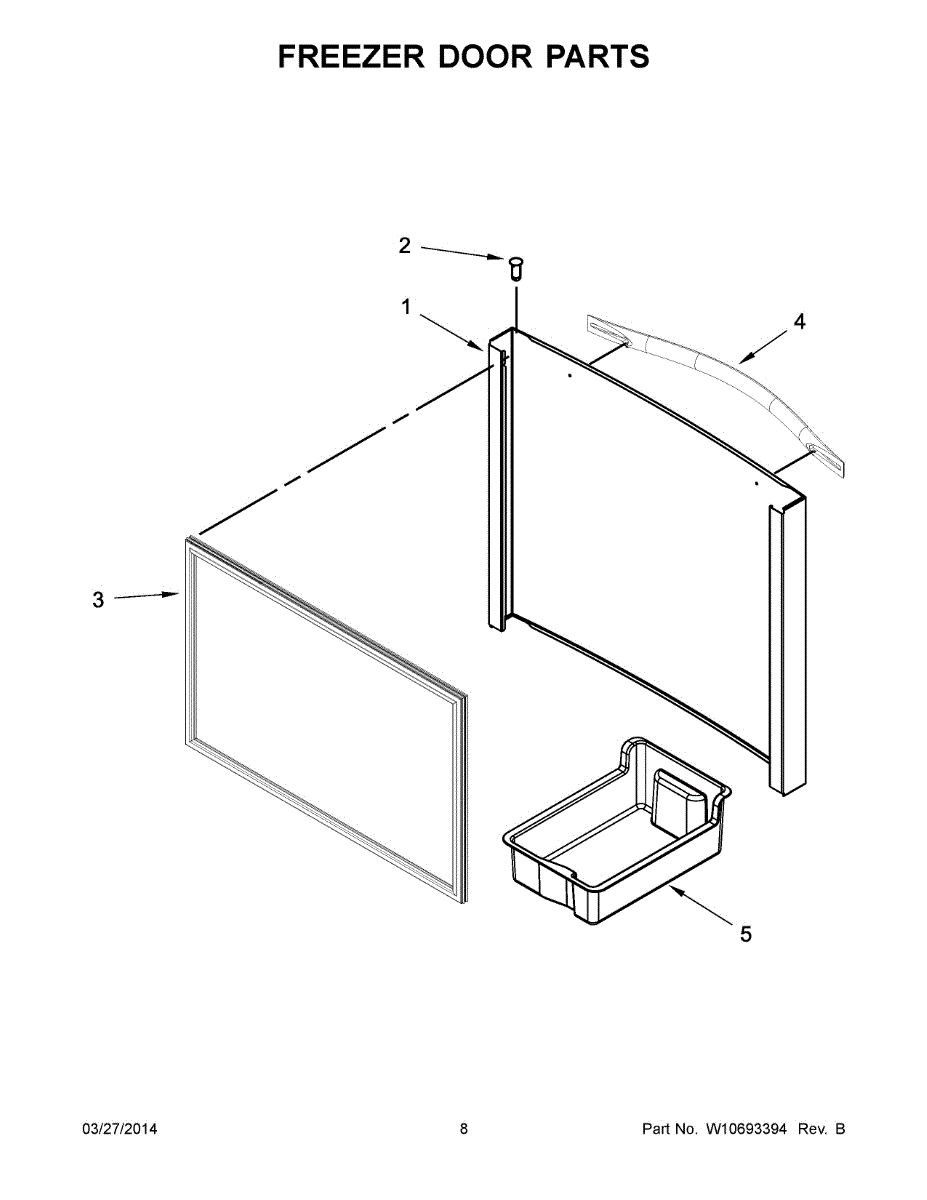 FREEZER DOOR PARTS

2

1

4

3

5

03/27/2014

8

Part No. W10693394 Rev. B