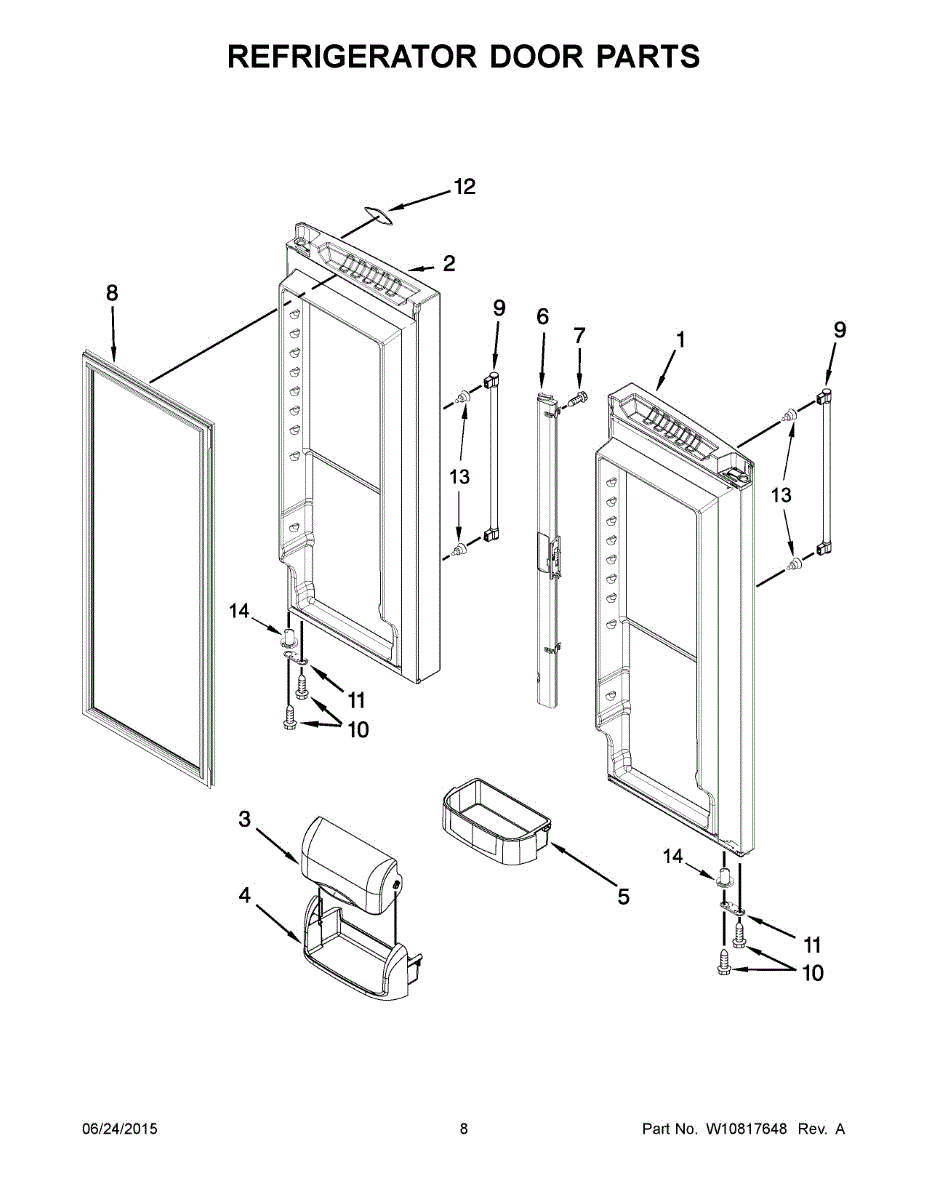 REFRIGERATOR DOOR PARTS

12
2
8
9
6
7
1
9
13
13
14
11
10
3
4
5
14
11
10

06/24/2015
8
Part No. W10817648 Rev. A