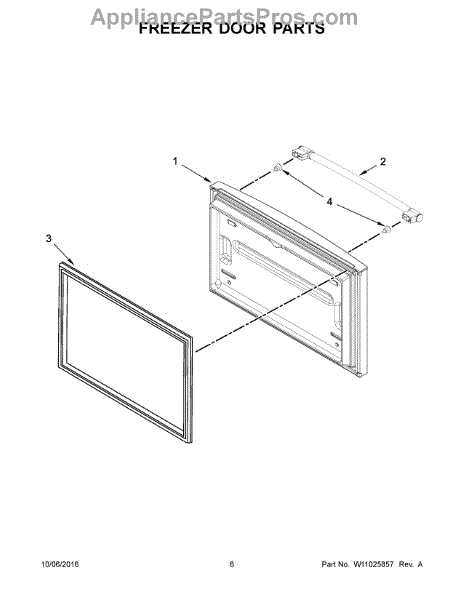 AppliancePartsPros.com

FREEZER DOOR PARTS

1

2

4

3

10/06/2016

6

Part No. W11025857 Rev. A