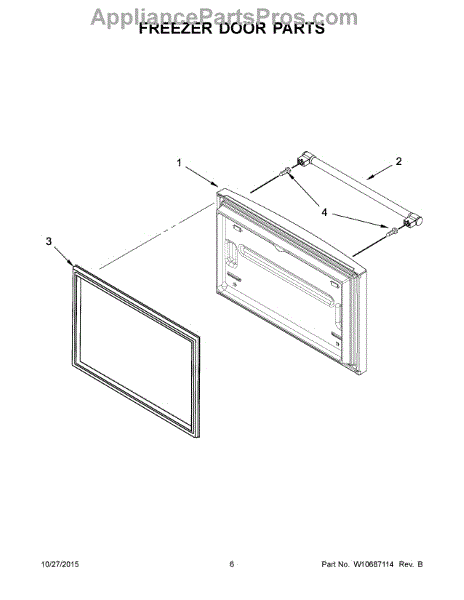 AppliancePartsPros.com
FREEZER DOOR PARTS

1
2
4
3

10/27/2015
6
Part No. W10687114 Rev. B