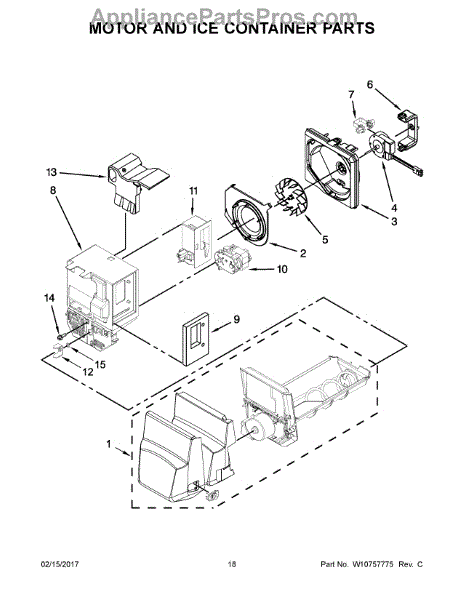 AppliancePartsPros.com
MOTOR AND ICE CONTAINER PARTS

6
7
13
8
11
4
3
5
2
10
14
9
15
12
1

02/15/2017
18
Part No. W10757775 Rev. C