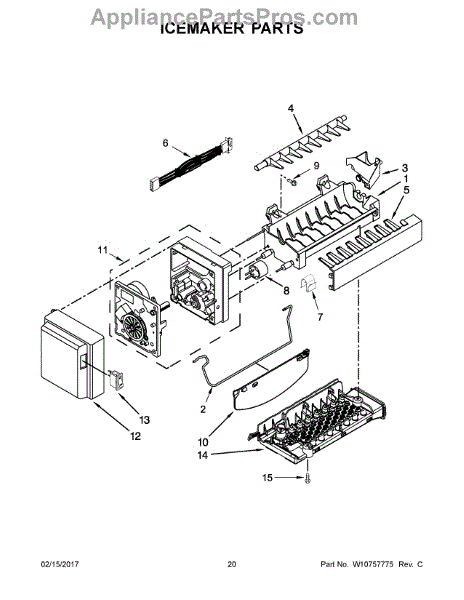 AppliancePartsPros.com
ICEMAKER PARTS

4
6
9
3
1
5
11
8
7
2
13
12
10
14
15

02/15/2017
20
Part No. W10757775 Rev. C