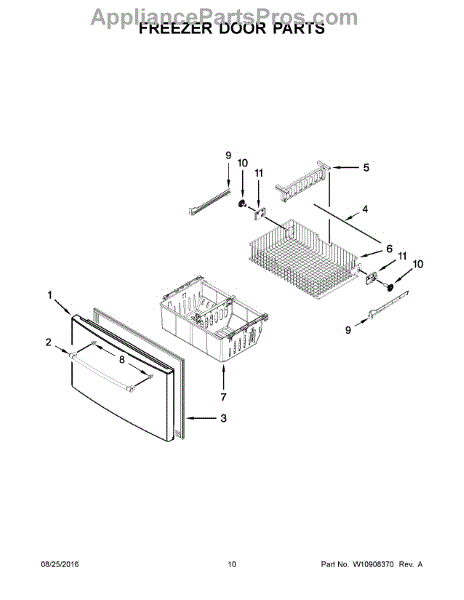 AppliancePartsPros.com
FREEZER DOOR PARTS

9
10
11
5
4
6
11
10
9
1
2
8
7
3

08/25/2016
10
Part No. W10908370 Rev. A