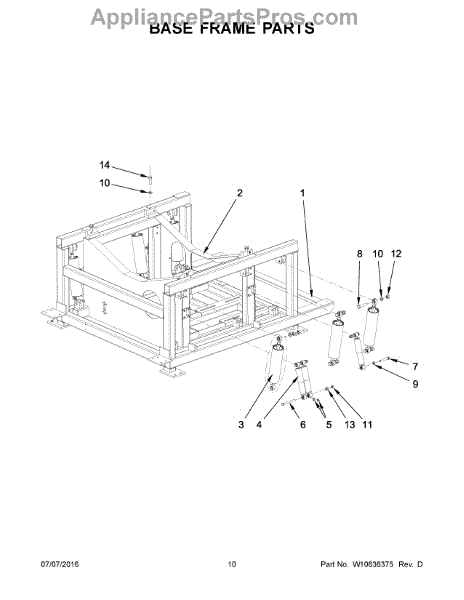 AppliancePartsPros.com
BASE FRAME PARTS

14
10
2
1
8
10
12
7
9
3
4
6
5
13
11

07/07/2016
10
Part No. W10636375 Rev. D