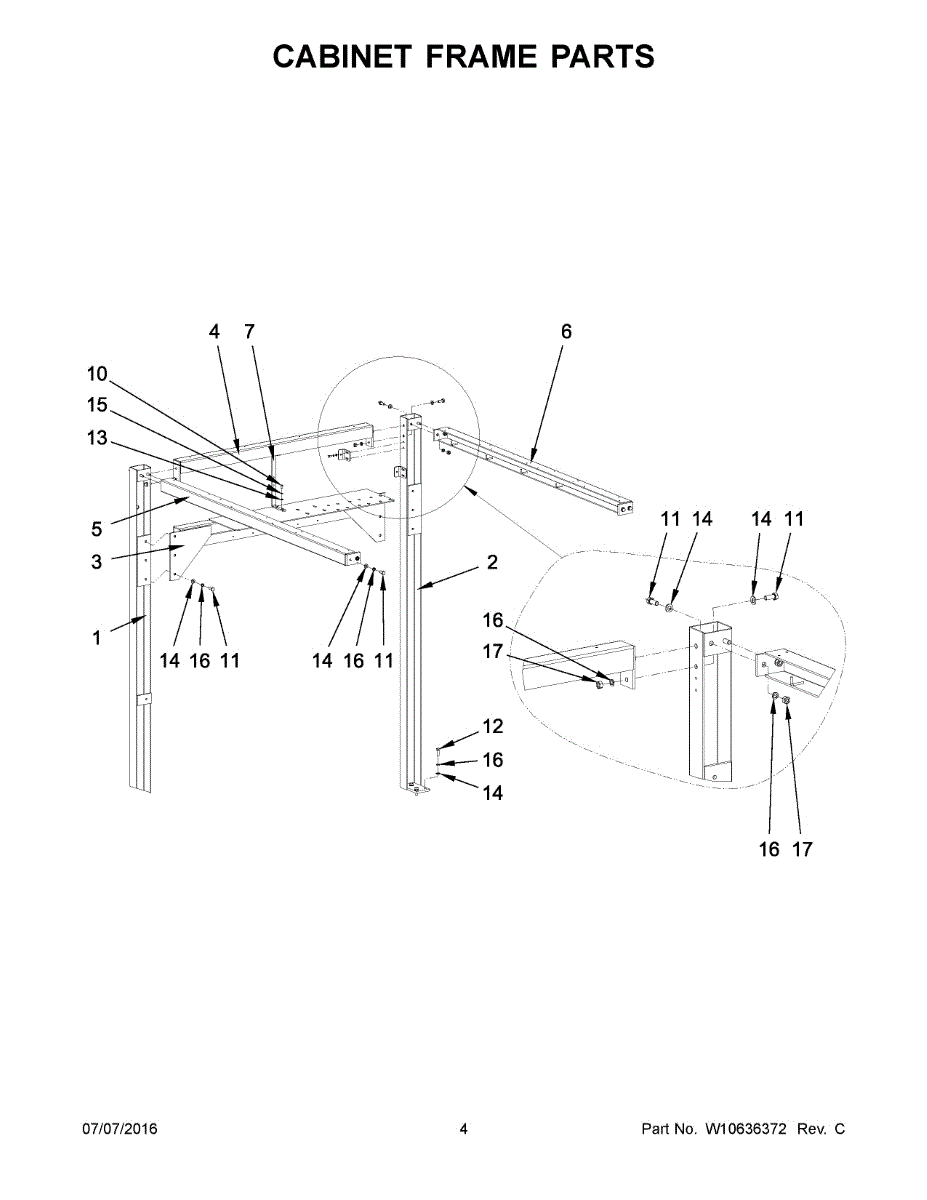 CABINET FRAME PARTS

4 7 6

10

15

13

5

3

1

14 16 11

14 16 11

2

11 14

14 11

16

17

12

16

14

16 17

07/07/2016 4 Part No. W10636372 Rev. C