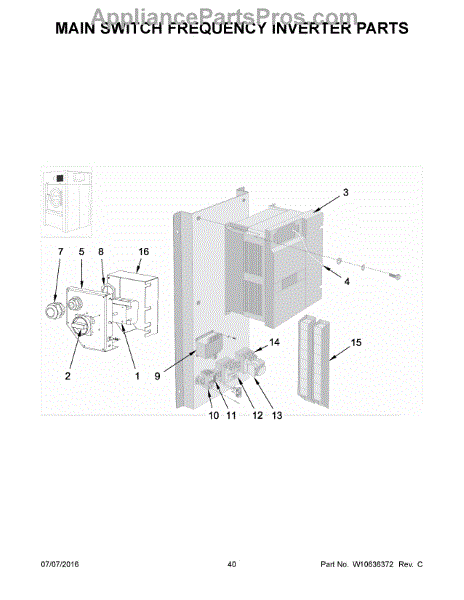 AppliancePartsPros.com
MAIN SWITCH FREQUENCY INVERTER PARTS

3
7
5
8
16
4
14
15
2
1
9
10
11
12
13

07/07/2016
40
Part No. W10636372 Rev. C