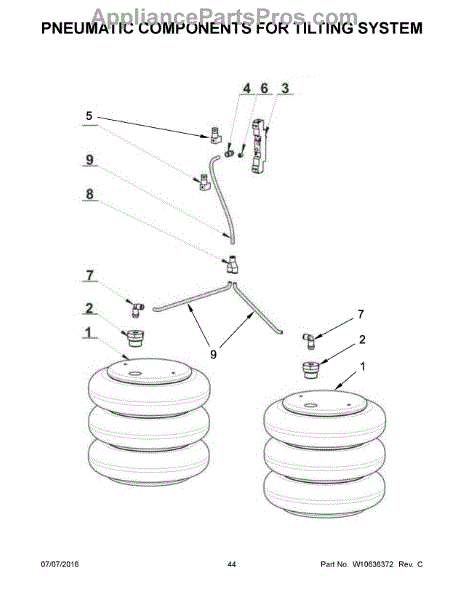 AppliancePartsPros.com

PNEUMATIC COMPONENTS FOR TILTING SYSTEM

4 6 3

5

9

8

7

2

1

9

7

2

1

07/07/2016

44

Part No. W10636372 Rev. C