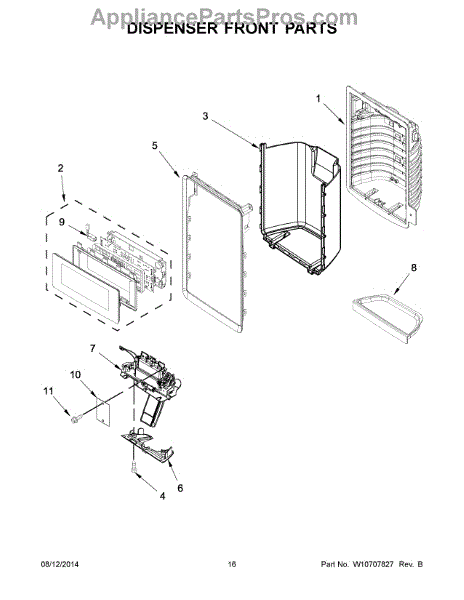 AppliancePartsPros.com
DISPENSER FRONT PARTS

1
3
5
2
9
8
7
10
11
6
4

08/12/2014 16 Part No. W10707827 Rev. B