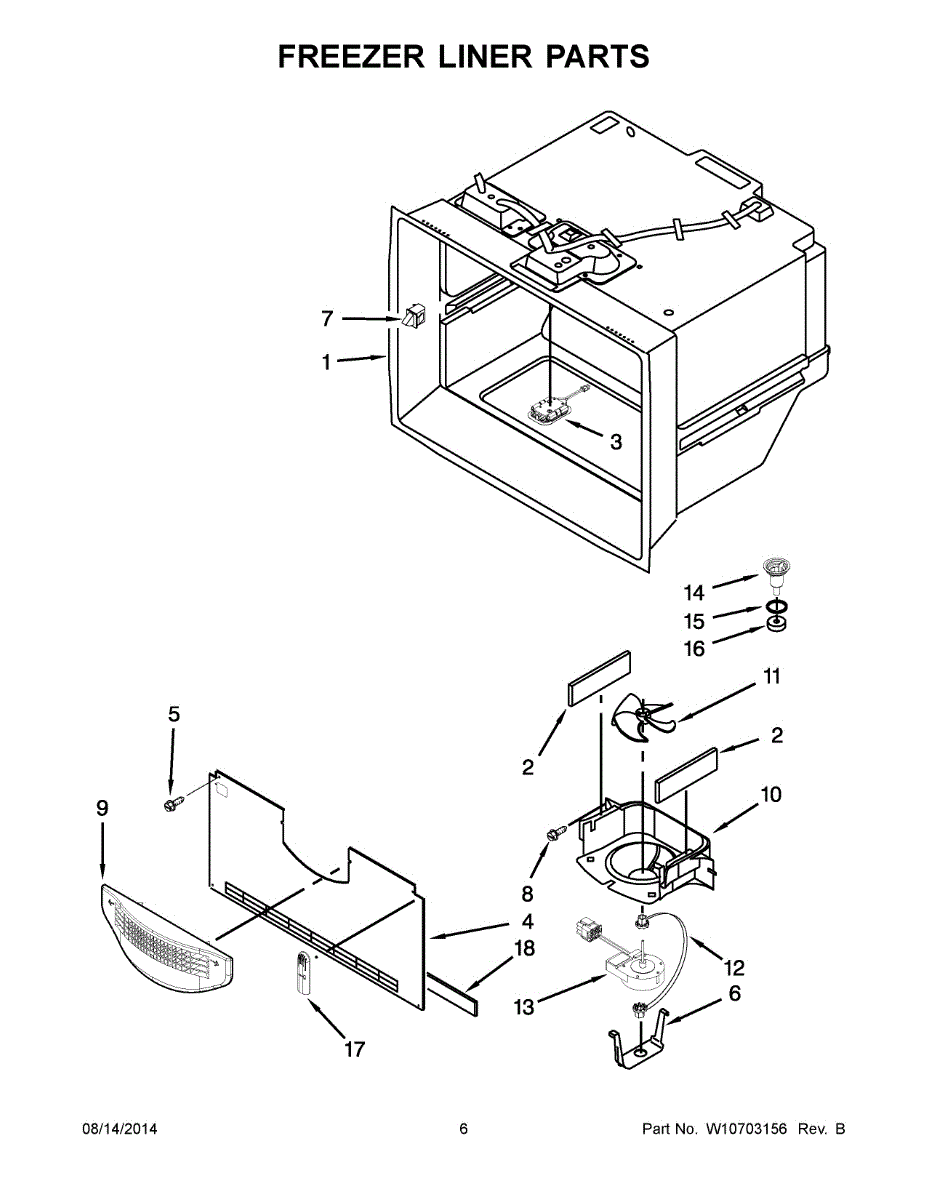 FREEZER LINER PARTS

7
1
3
14
15
16
11
2
2
10
5
9
8
4
18
12
13
6
17

08/14/2014

6

Part No. W10703156 Rev. B