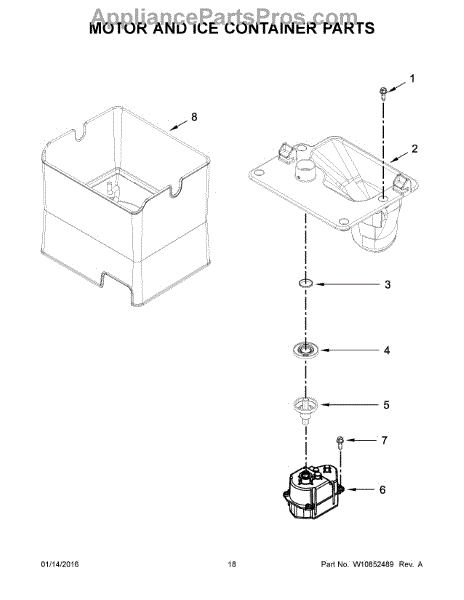 AppliancePartsPros.com
MOTOR AND ICE CONTAINER PARTS

1
8
2
3
4
5
7
6

01/14/2016
18
Part No. W10652489 Rev. A