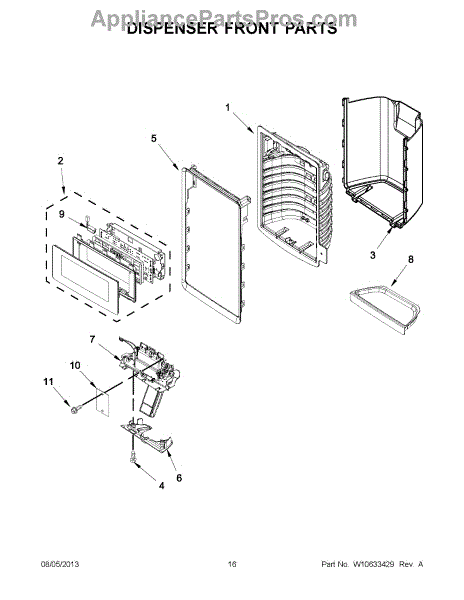 AppliancePartsPros.com
DISPENSER FRONT PARTS

1
5
2
9
3
8
7
10
11
6
4

08/05/2013
16
Part No. W10633429 Rev. A