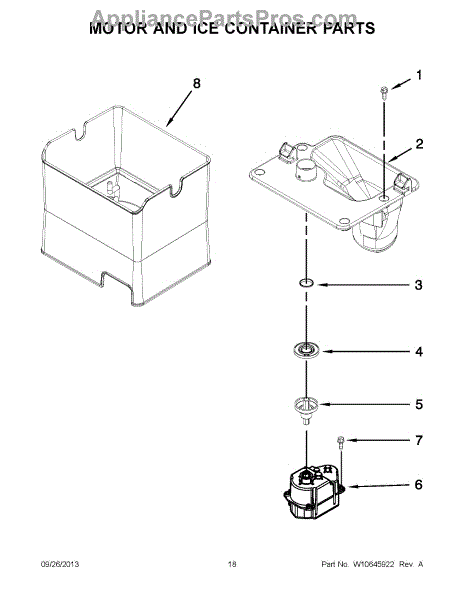 AppliancePartsPros.com
MOTOR AND ICE CONTAINER PARTS

8
1
2
3
4
5
7
6

09/26/2013
18
Part No. W10645922 Rev. A