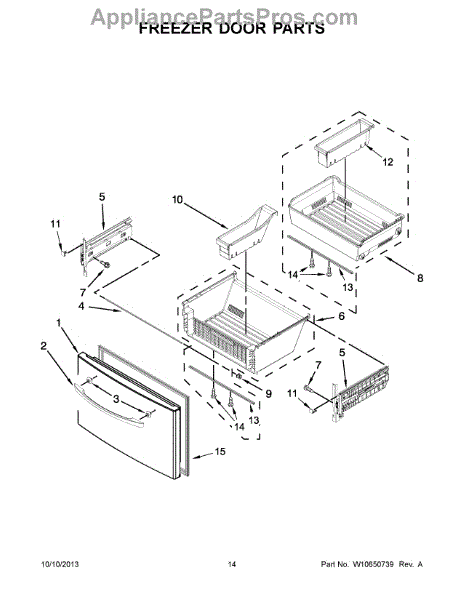 AppliancePartsPros.com
FREEZER DOOR PARTS

12
5
10
11
14
13
8
7
4
6
1
2
5
7
3
9
11
14
13
15

10/10/2013
14
Part No. W10650739 Rev. A