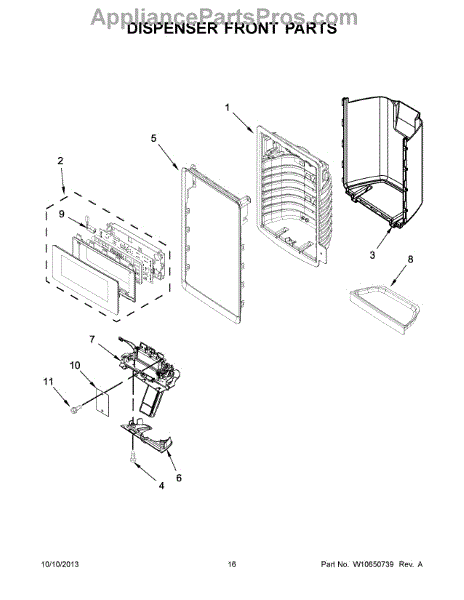 AppliancePartsPros.com
DISPENSER FRONT PARTS

1
5
2
9
3
8
7
10
11
6
4

10/10/2013
16
Part No. W10650739 Rev. A