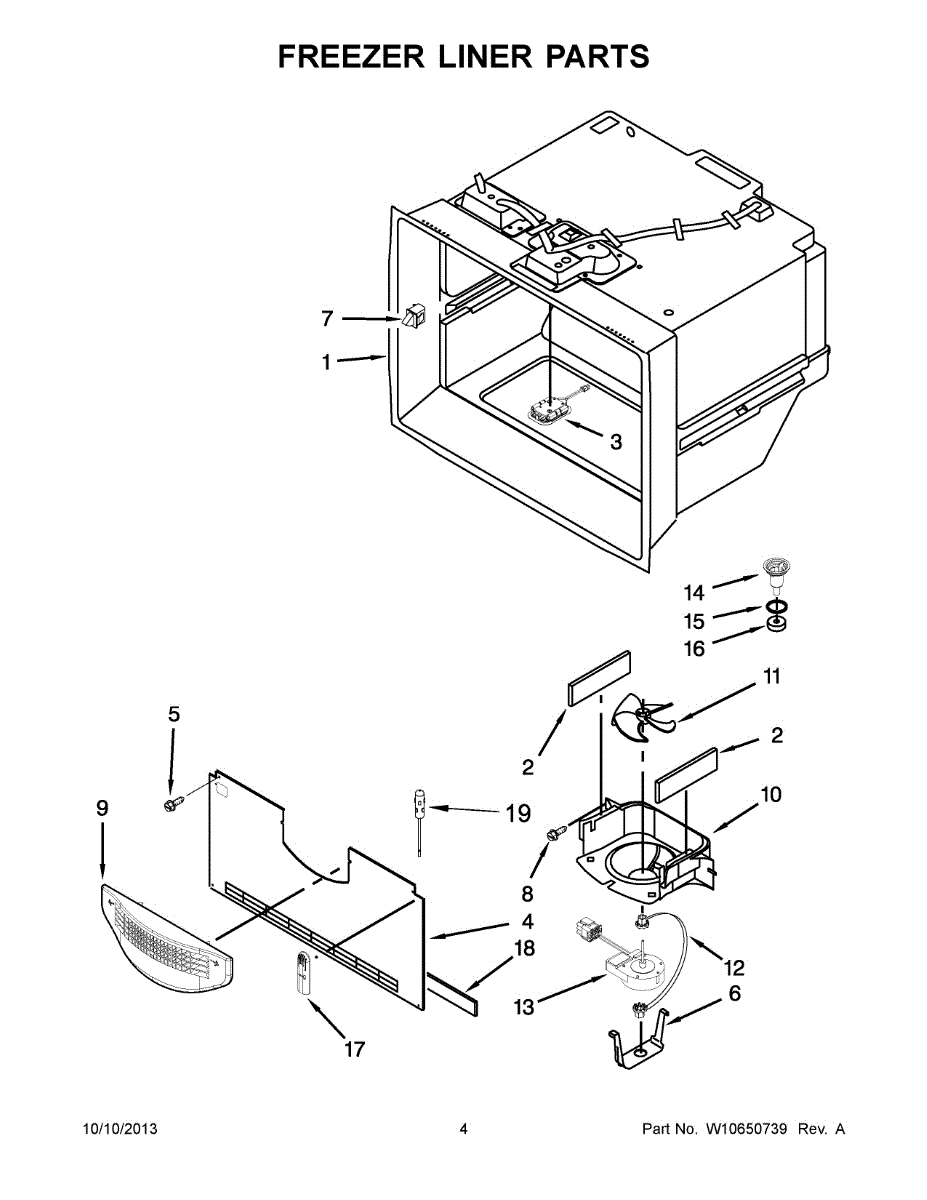 FREEZER LINER PARTS

7
1
3
14
15
16
11
2
2
5
9
19
10
8
4
18
12
13
6
17

10/10/2013

4

Part No. W10650739 Rev. A