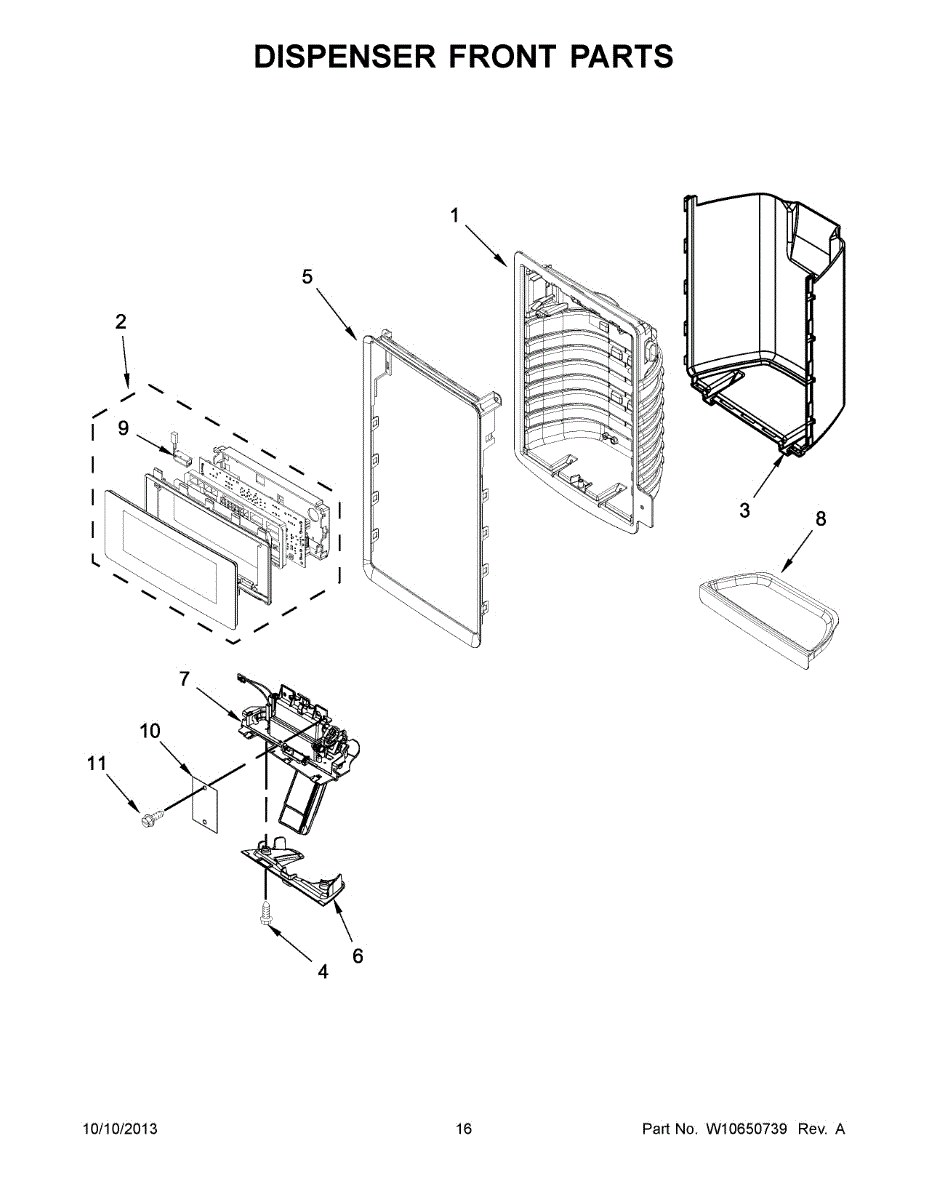 DISPENSER FRONT PARTS

1
5
2
9
3
8
7
10
11
6
4

10/10/2013

16

Part No. W10650739 Rev. A