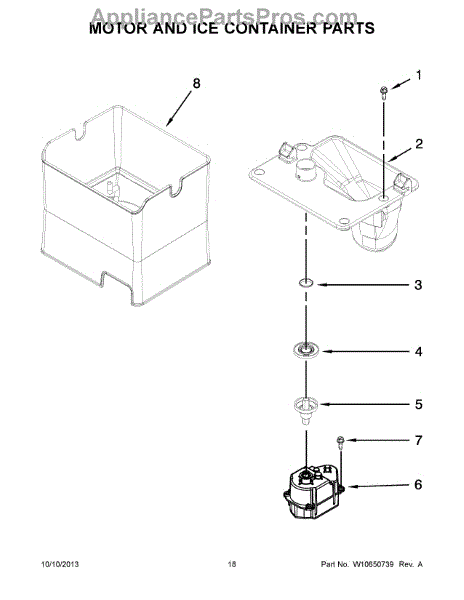 AppliancePartsPros.com
MOTOR AND ICE CONTAINER PARTS

8
1
2
3
4
5
7
6

10/10/2013 18 Part No. W10650739 Rev. A