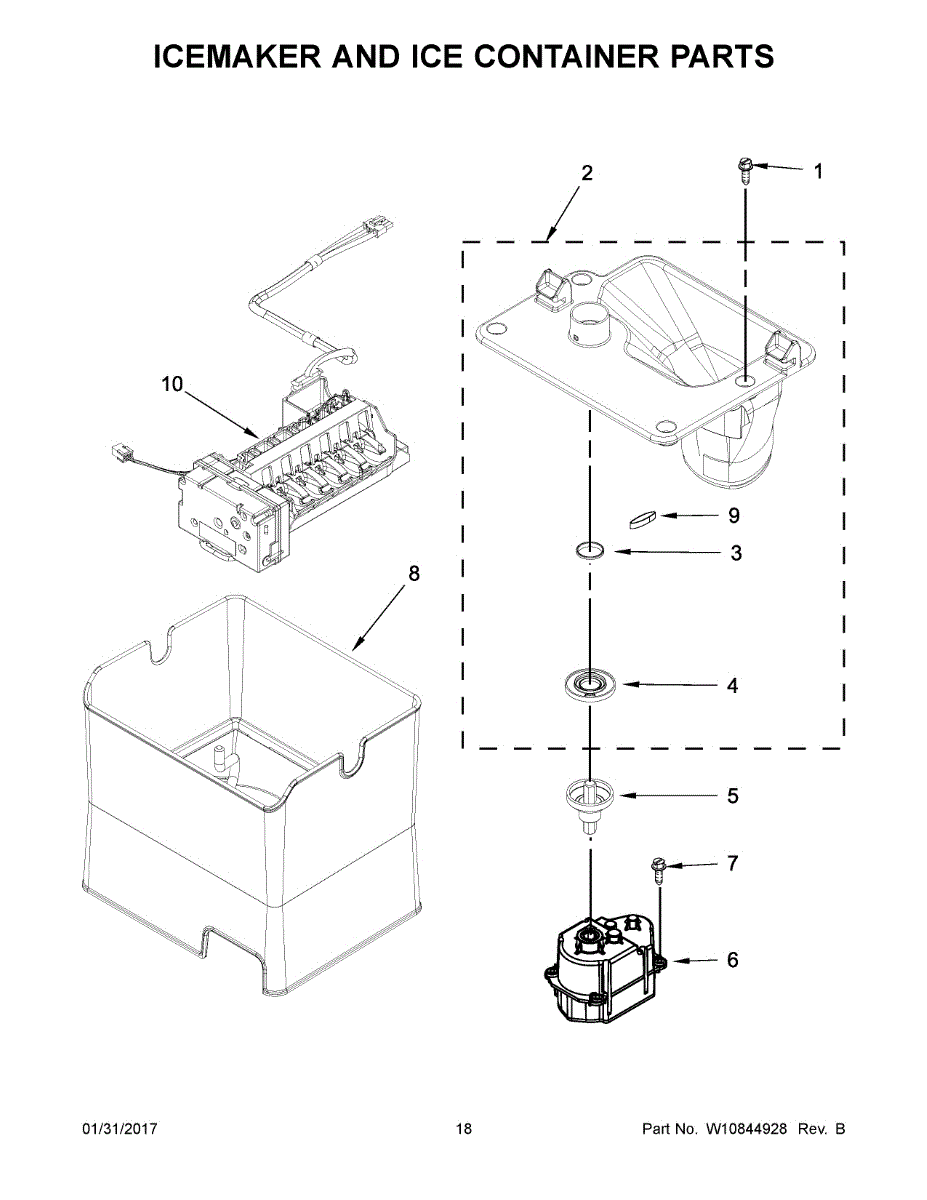 ICEMAKER AND ICE CONTAINER PARTS

2

1

10

9

3

8

4

5

7

6

01/31/2017

18

Part No. W10844928 Rev. B