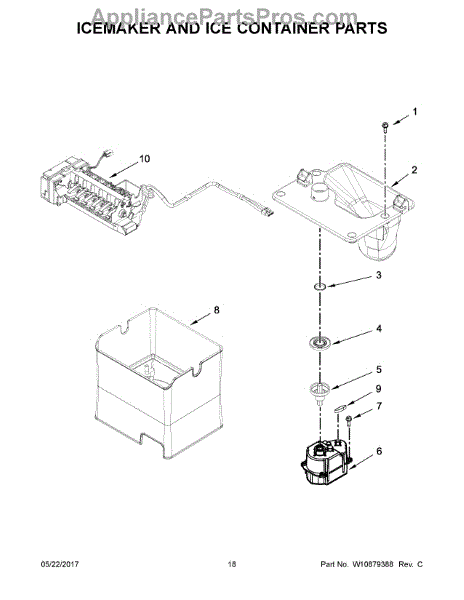 AppliancePartsPros.com
ICEMAKER AND ICE CONTAINER PARTS

1
10
2
3
8
4
5
9
7
6

05/22/2017
18
Part No. W10879388 Rev. C