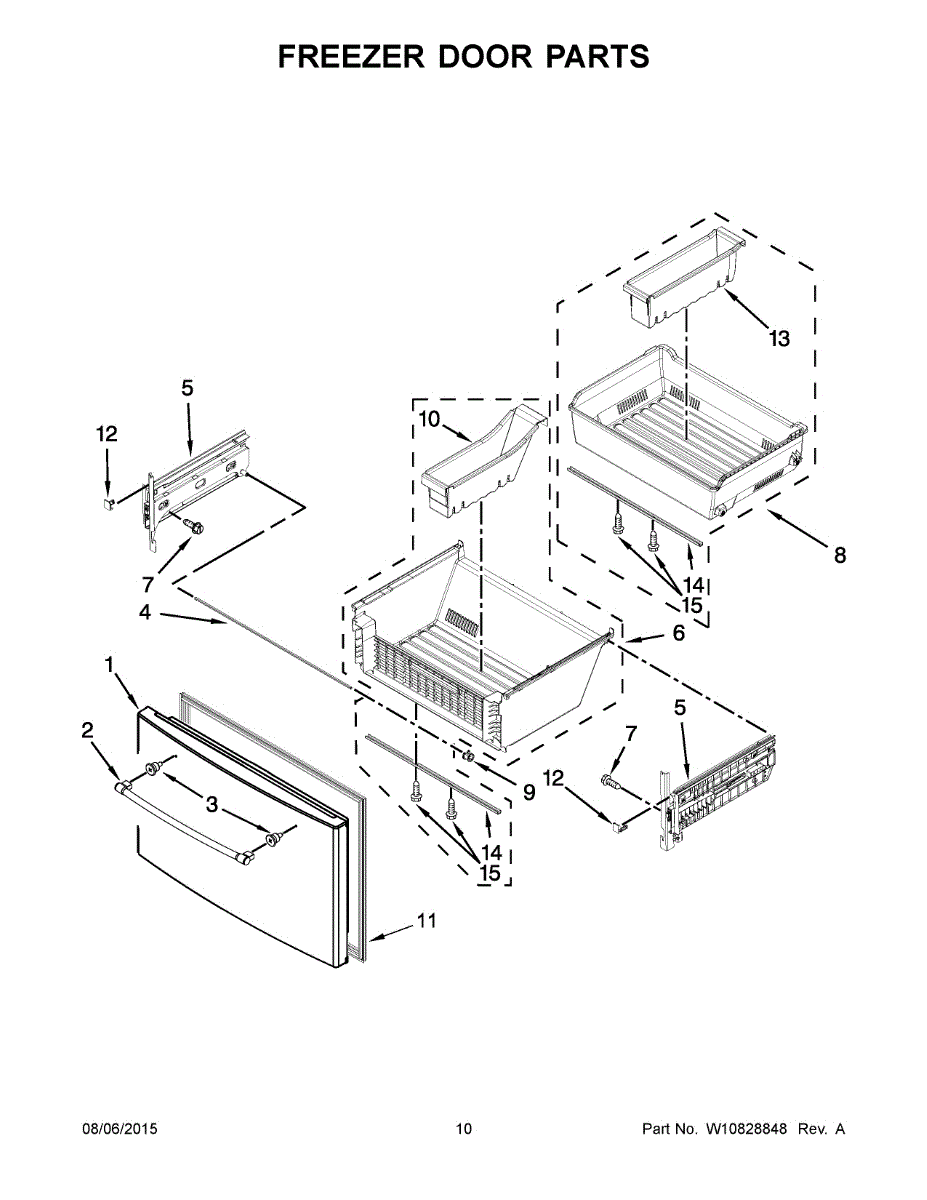 FREEZER DOOR PARTS

13

5

10

12

8

7

14

15

4

6

1

5

2

7

9

12

3

14

15

11

08/06/2015

10

Part No. W10828848 Rev. A