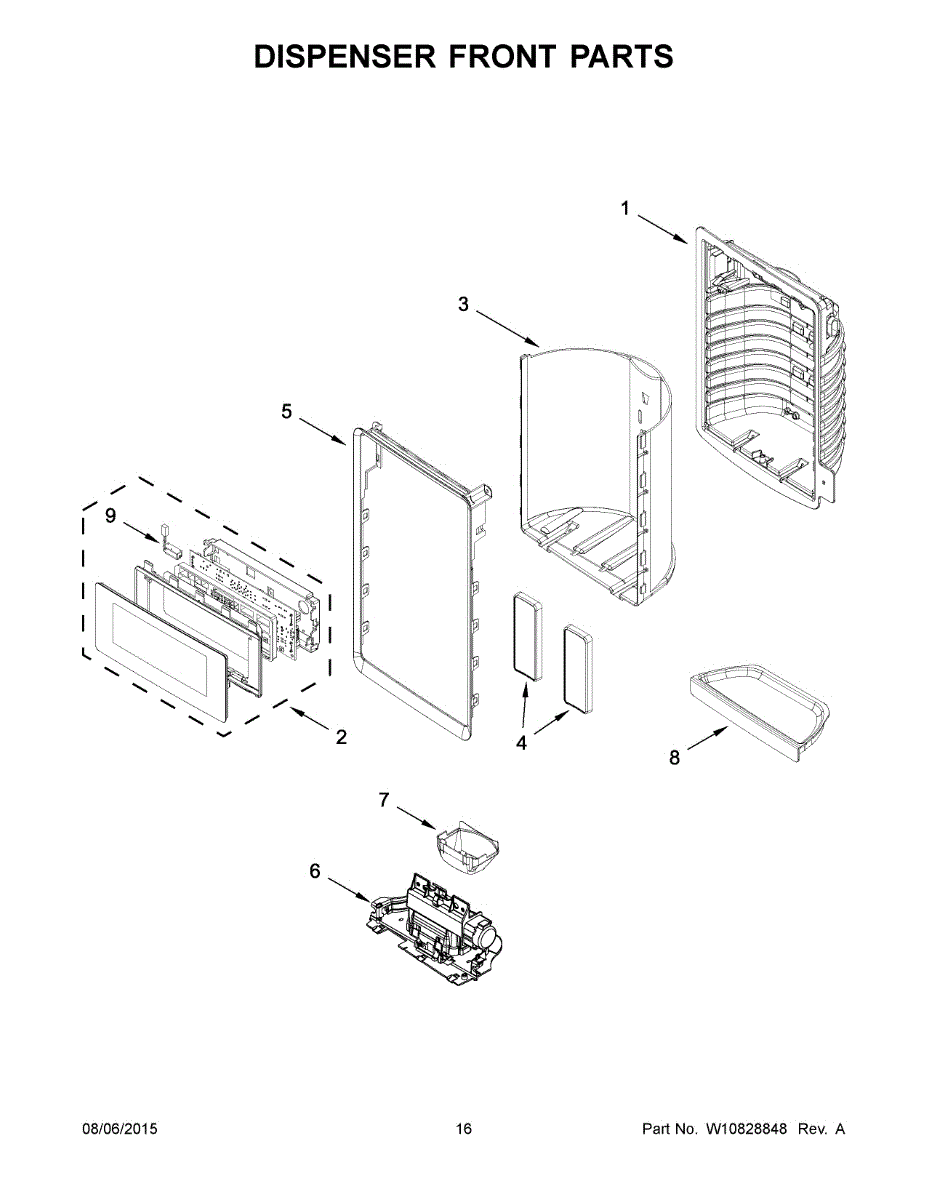 DISPENSER FRONT PARTS

1

3

5

9

2

4

8

7

6

08/06/2015

16

Part No. W10828848 Rev. A