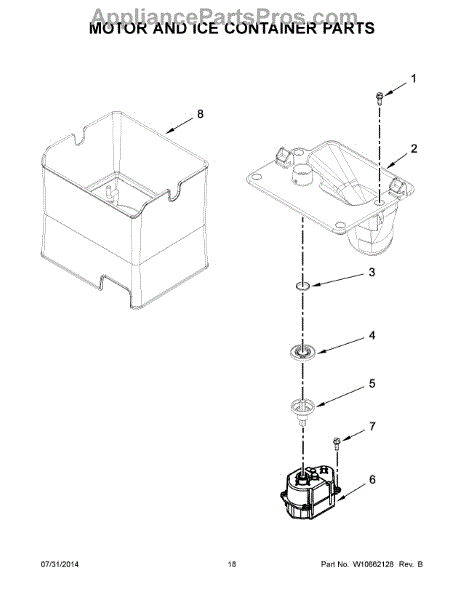 AppliancePartsPros.com
MOTOR AND ICE CONTAINER PARTS

1
8
2
3
4
5
7
6

07/31/2014
18
Part No. W10662128 Rev. B