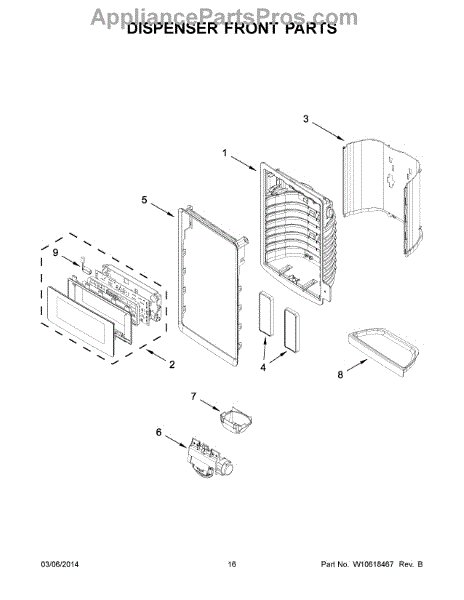 AppliancePartsPros.com
DISPENSER FRONT PARTS

3

1

5

9

2

4

8

7

6

03/06/2014

16

Part No. W10618467 Rev. B