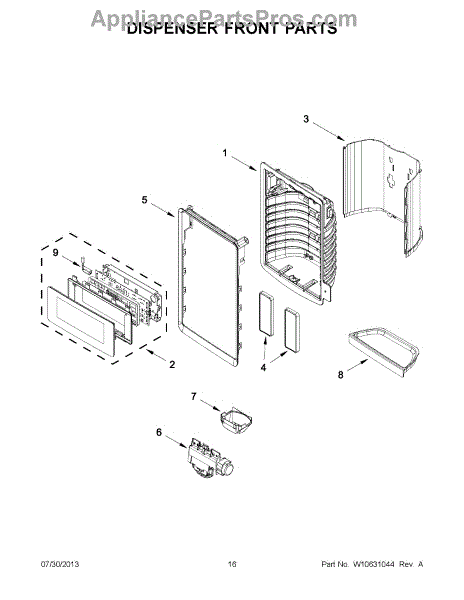 AppliancePartsPros.com
DISPENSER FRONT PARTS

3
1
5
9
2
4
8
7
6

07/30/2013
16
Part No. W10631044 Rev. A