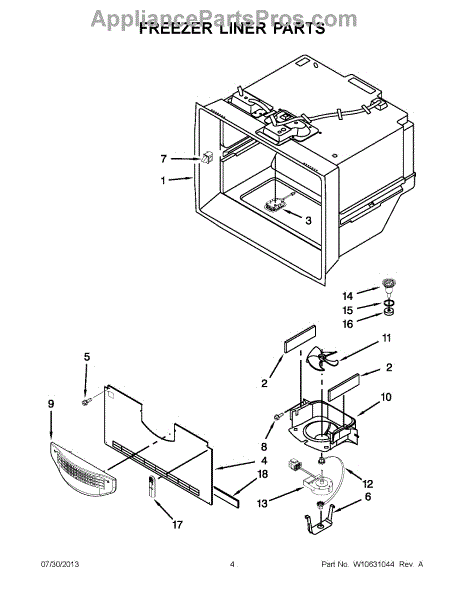 AppliancePartsPros.com
FREEZER LINER PARTS

7
1
3
14
15
16
11
2
2
10
5
9
8
4
18
12
13
6
17

07/30/2013 4 Part No. W10631044 Rev. A