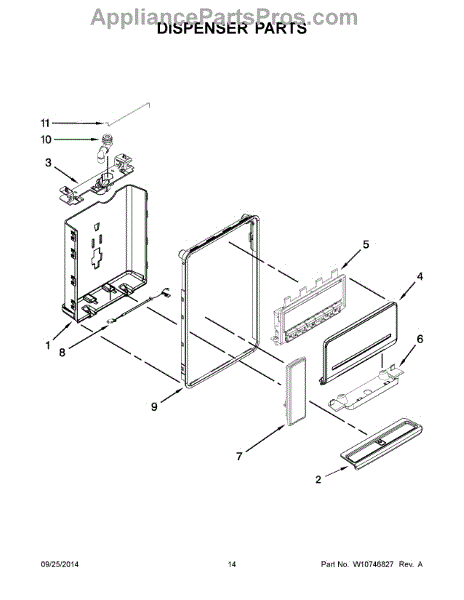 AppliancePartsPros.com
DISPENSER PARTS

11
10
3
5
4
6
1
8
9
7
2

09/25/2014 14 Part No. W10746827 Rev. A